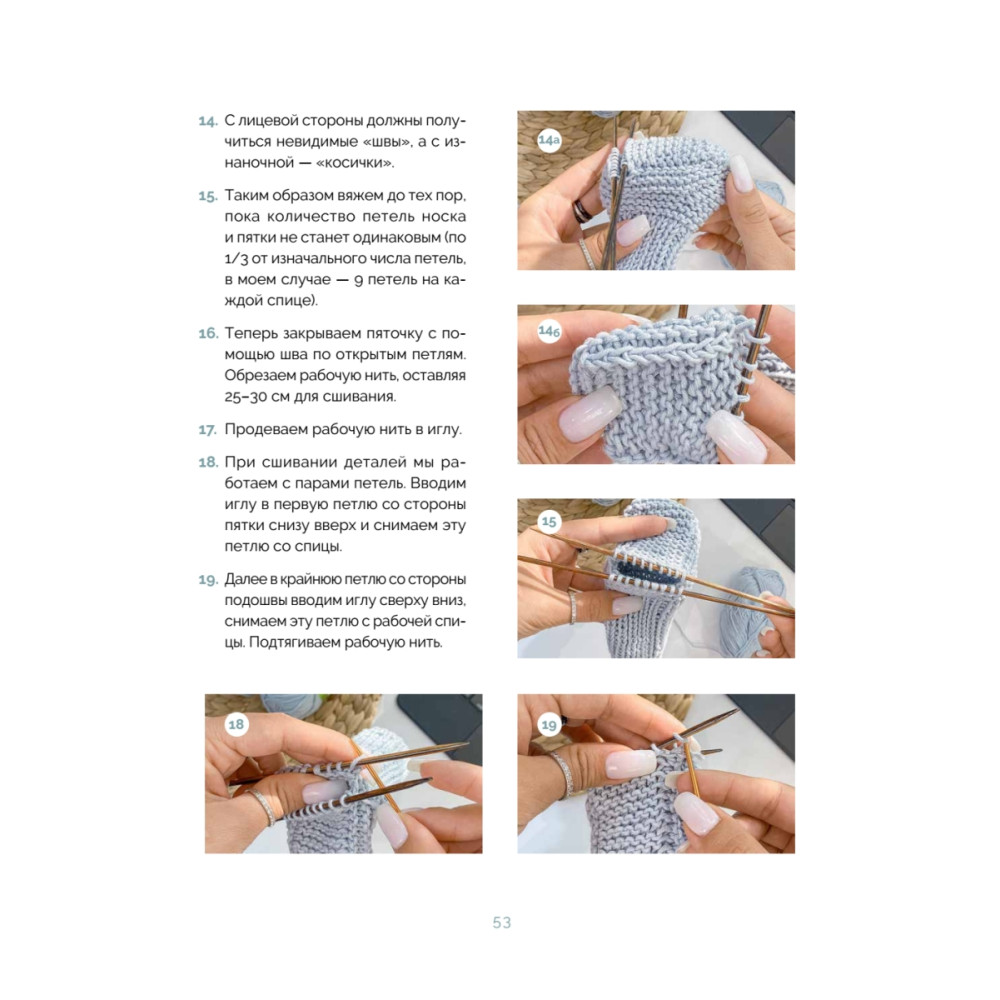 14. С лицевой стороны должны получиться невидимые «швы», а с изнаночной — «косички».

15. Таким образом вяжем до тех пор, пока количество петель носка и пятки не станет одинаковым (по 1/3 от изначального числа петель, в моем случае — 9 петель на каждой спице).

16. Теперь закрываем пяточку с помощью шва по открытым петлям. Обрезаем рабочую нить, оставляя 25–30 см для сшивания.

17. Продеваем рабочую нить в иглу.

18. При сшивании деталей мы работаем с парами петель. Вводим иглу в первую петлю со стороны пятки снизу вверх и снимаем эту петлю со спицы.

19. Далее в крайнюю петлю со стороны подошвы вводим иглу сверху вниз, снимаем эту петлю с рабочей спицы. Подтягиваем рабочую нить.

14а

14б

15

18

19

53