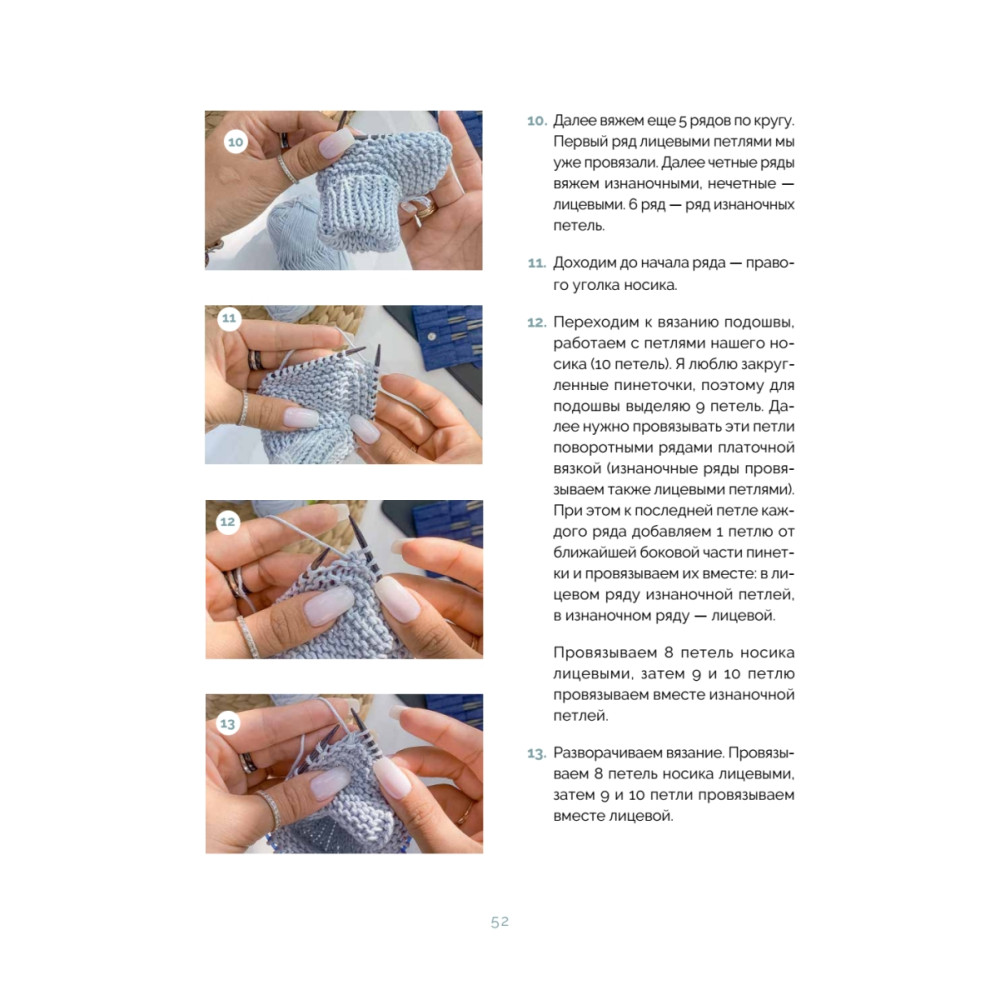 10

11

12

13

10. Далее вяжем еще 5 рядов по кругу. Первый ряд лицевыми петлями мы уже провязали. Далее четные ряды вяжем изнаночными, нечетные — лицевыми. 6 ряд — ряд изнаночных петель.

11. Доходим до начала ряда — правого уголка носика.

12. Переходим к вязанию подошвы, работаем с петлями нашего носика (10 петель). Я люблю закругленные пинеточки, поэтому для подошвы выделяю 9 петель. Далее нужно провязывать эти петли поворотными рядами платочной вязкой (изнаночные ряды провязываем также лицевыми петлями). При этом к последней петле каждого ряда добавляем 1 петлю от ближайшей боковой части пинетки и провязываем их вместе: в лицевом ряду изнаночной петлей, в изнаночном ряду — лицевой.

Провязываем 8 петель носика лицевыми, затем 9 и 10 петлю провязываем вместе изнаночной петлей.

13. Разворачиваем вязание. Провязываем 8 петель носика лицевыми, затем 9 и 10 петли провязываем вместе лицевой.

52