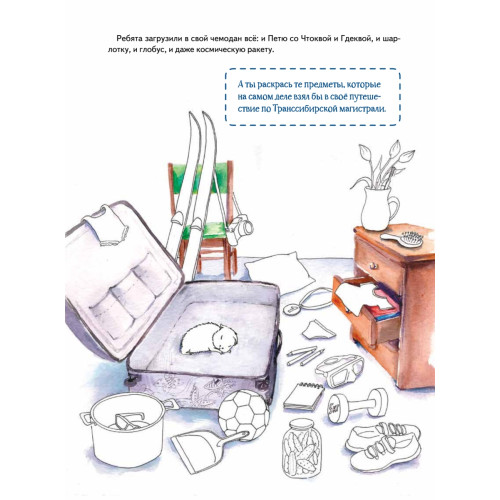 Ребята загрузили в свой чемодан всё: и Петю со Чтоквой и Гдеквой, и шарлотку, и глобус, и даже космическую ракету.

А ты раскрась те предметы, которые на самом деле взял бы в своё путешествие по Транссибирской магистрали.