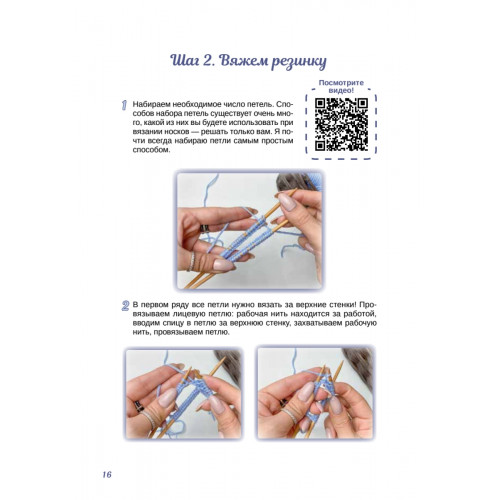 Шаг 2. Вяжем резинку

Посмотрите видео!

1 Набираем необходимое число петель. Способов набора петель существует очень много, какой из них вы будете использовать при вязании носков — решать только вам. Я почти всегда набираю петли самым простым способом.

2 В первом ряду все петли нужно вязать за верхние стенки! Провязываем лицевую петлю: рабочая нить находится за работой, вводим спицу в петлю за верхнюю стенку, захватываем рабочую нить, провязываем петлю.

16