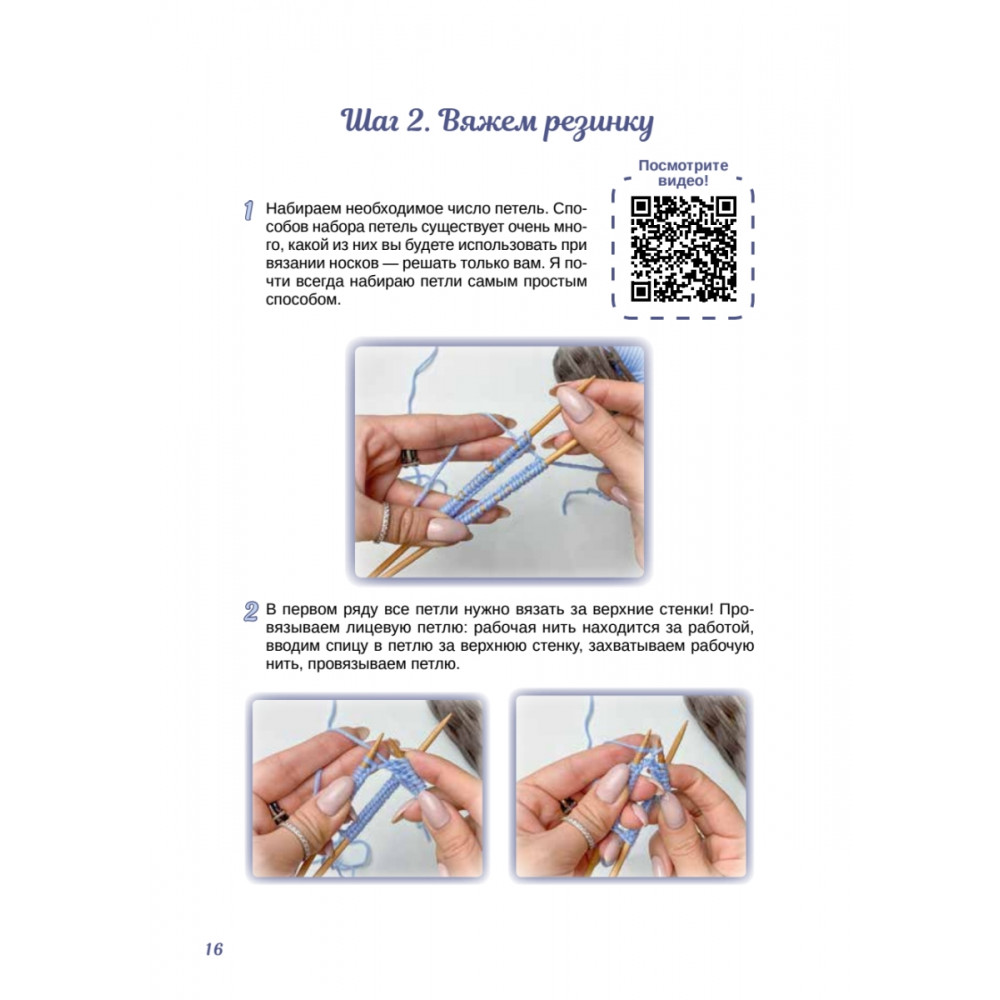 Шаг 2. Вяжем резинку

Посмотрите видео!

1 Набираем необходимое число петель. Способов набора петель существует очень много, какой из них вы будете использовать при вязании носков — решать только вам. Я почти всегда набираю петли самым простым способом.

2 В первом ряду все петли нужно вязать за верхние стенки! Провязываем лицевую петлю: рабочая нить находится за работой, вводим спицу в петлю за верхнюю стенку, захватываем рабочую нить, провязываем петлю.

16