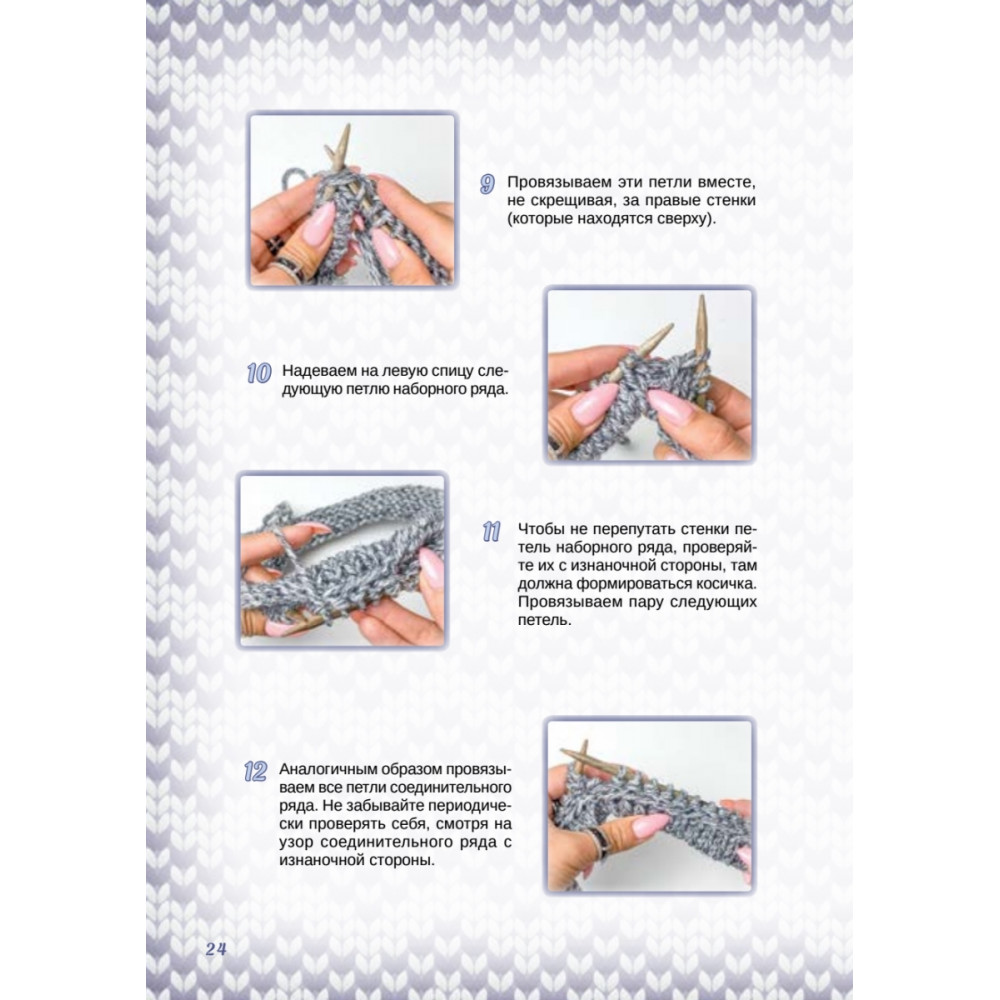 9 Провязываем эти петли вместе, не скрещивая, за правые стенки (которые находятся сверху).

10 Надеваем на левую спицу следующую петлю наборного ряда.

11 Чтобы не перепутать стенки петель наборного ряда, проверяйте их с изнаночной стороны, там должна формироваться косичка. Провязываем пару следующих петель.

12 Аналогичным образом провязываем все петли соединительного ряда. Не забывайте периодически проверять себя, смотря на узор соединительного ряда с изнаночной стороны.

24