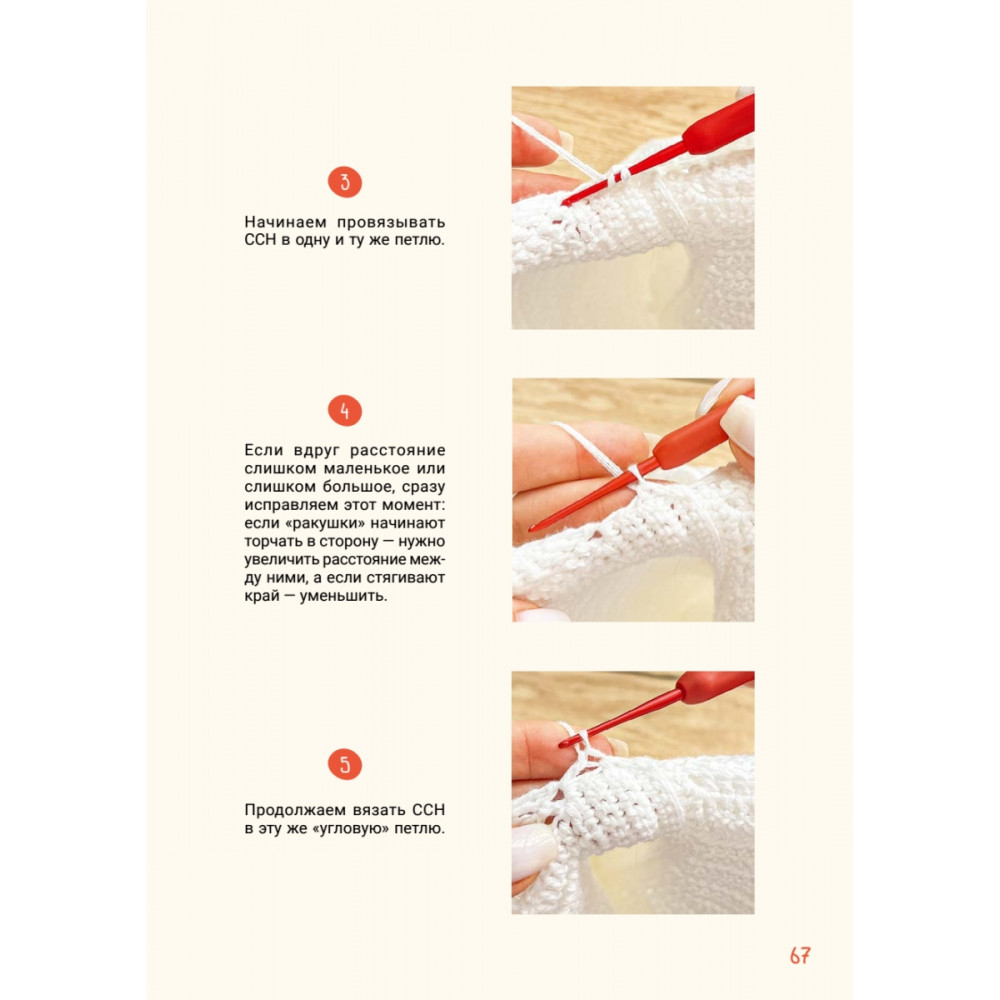 3

Начинаем провязывать ССН в одну и ту же петлю.

4

Если вдруг расстояние слишком маленькое или слишком большое, сразу исправляем этот момент: если «ракушки» начинают торчать в сторону — нужно увеличить расстояние между ними, а если стягивают край — уменьшить.

5

Продолжаем вязать ССН в эту же «угловую» петлю.

67