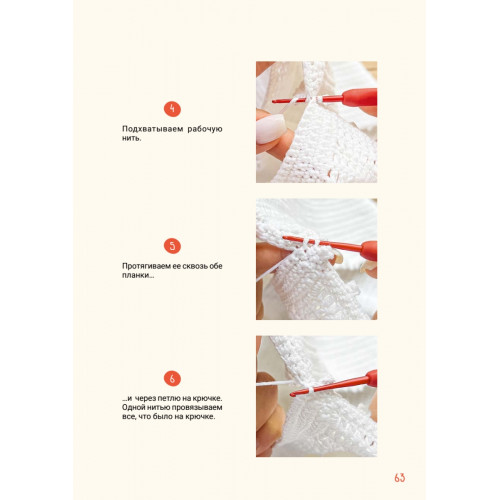 4

Подхватываем рабочую нить.

5

Протягиваем ее сквозь обе планки...

6

...и через петлю на крючке. Одной нитью провязываем все, что было на крючке.

63