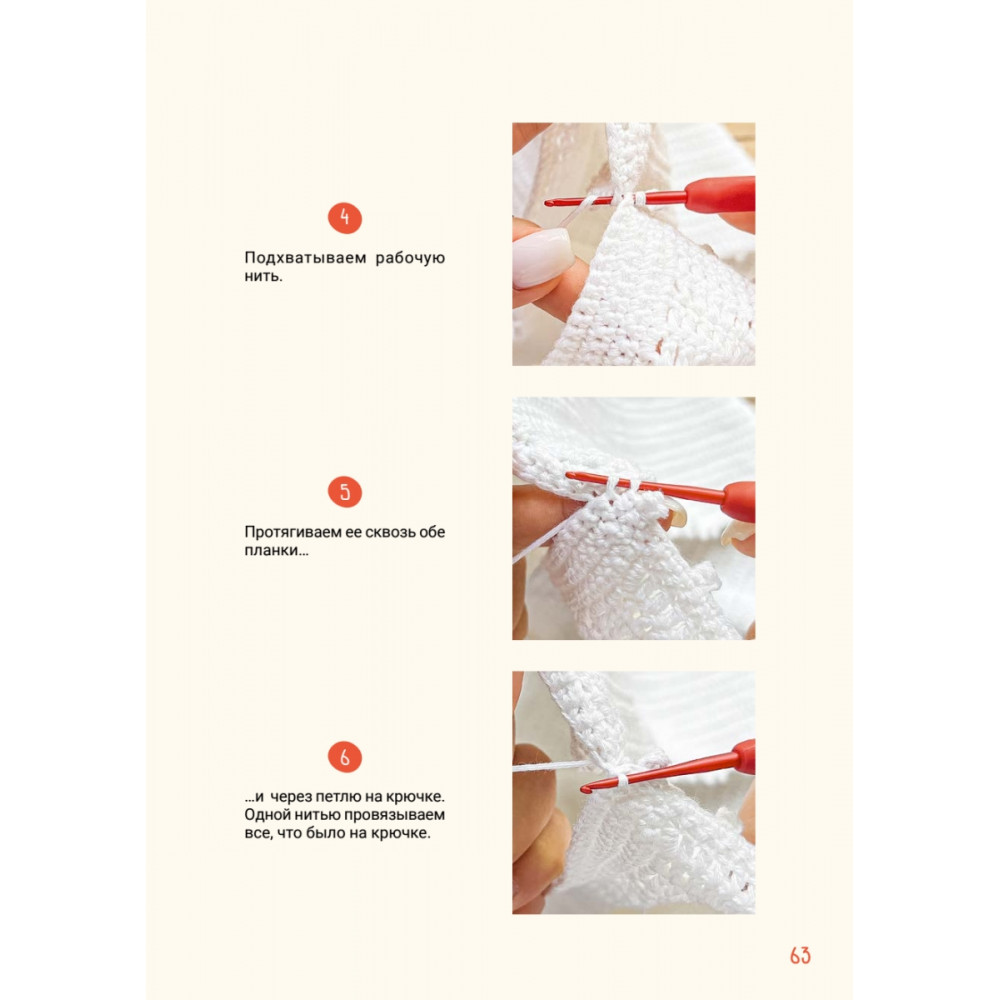 4

Подхватываем рабочую нить.

5

Протягиваем ее сквозь обе планки…

6

…и через петлю на крючке. Одной нитью провязываем все, что было на крючке.

63