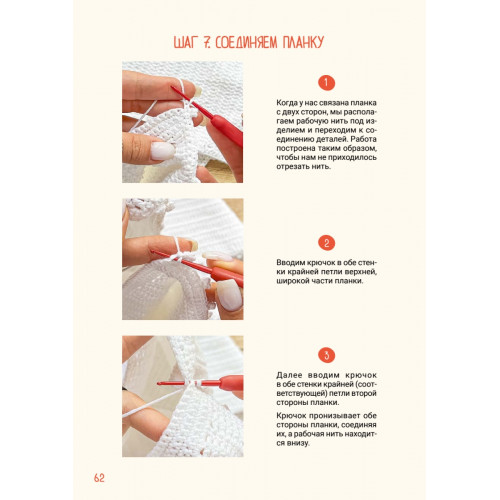 ШАГ 7. СОЕДИНЯЕМ ПЛАНКУ

1

Когда у нас связана планка с двух сторон, мы располагаем рабочую нить под изделием и переходим к соединению деталей. Работа построена таким образом, чтобы нам не приходилось отрезать нить.

2

Вводим крючок в обе стенки крайней петли верхней, широкой части планки.

3

Далее вводим крючок в обе стенки крайней (соответствующей) петли второй стороны планки.

Крючок пронизывает обе стороны планки, соединяя их, а рабочая нить находится внизу.

62