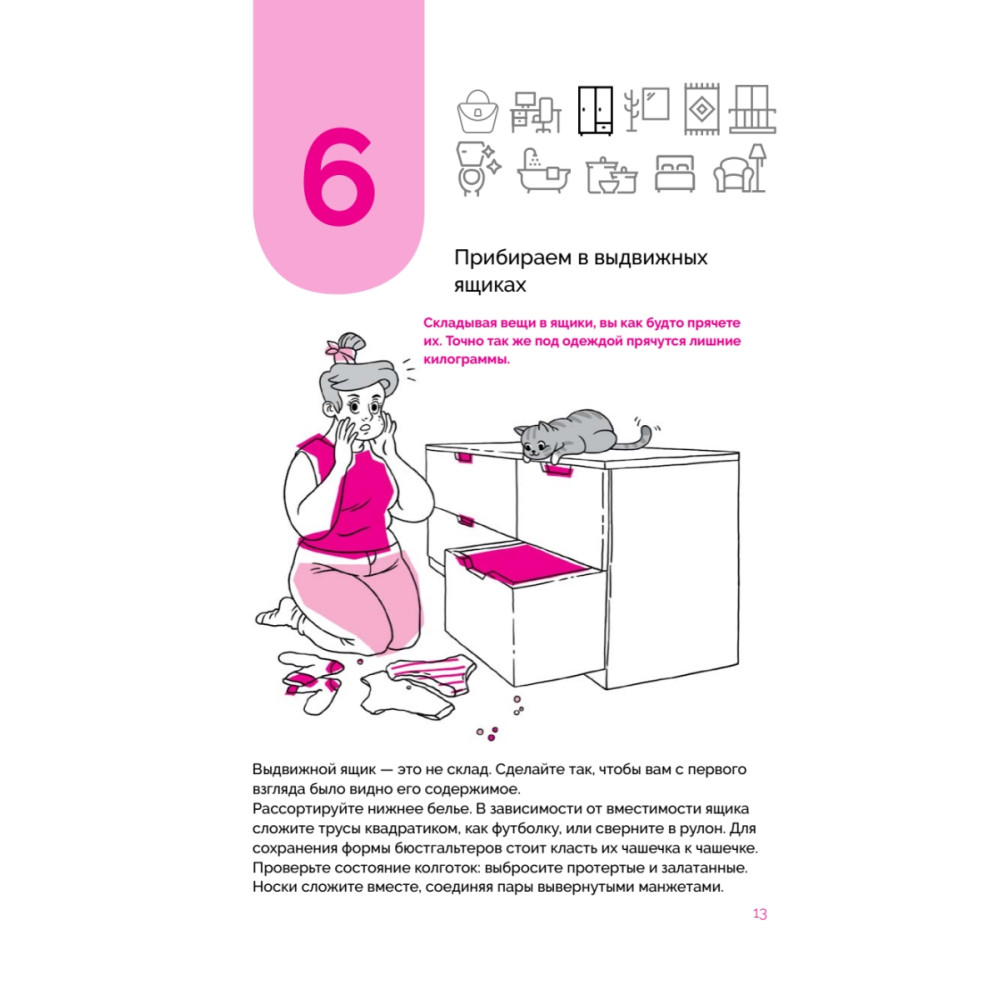 6

Прибираем в выдвижных ящиках

Складывая вещи в ящики, вы как будто прячете их. Точно так же под одеждой прячутся лишние килограммы.

Выдвижной ящик — это не склад. Сделайте так, чтобы вам с первого взгляда было видно его содержимое.
Рассортируйте нижнее белье. В зависимости от вместимости ящика сложите трусы квадратиком, как футболку, или сверните в рулон. Для сохранения формы бюстгальтеров стоит класть их чашечка к чашечке.
Проверьте состояние колготок: выбросите протертые и залатанные.
Носки сложите вместе, соединяя пары вывернутыми манжетами.

13