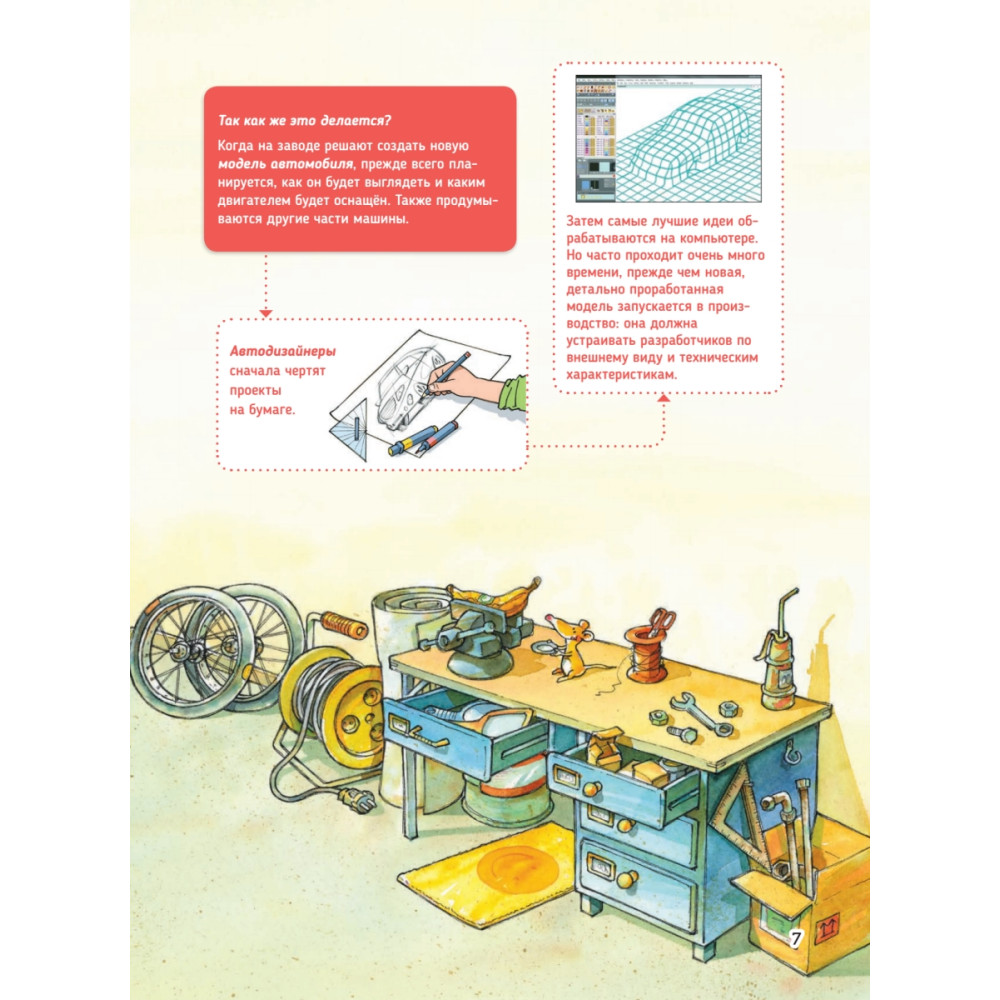 Так как же это делается?
Когда на заводе решают создать новую модель автомобиля, прежде всего планируется, как он будет выглядеть и каким двигателем будет оснащён. Также продумываются другие части машины.

Автодизайнеры сначала чертят проекты на бумаге.

Затем самые лучшие идеи обрабатываются на компьютере. Но часто проходит очень много времени, прежде чем новая, детально проработанная модель запускается в производство: она должна устраивать разработчиков по внешнему виду и техническим характеристикам.

7