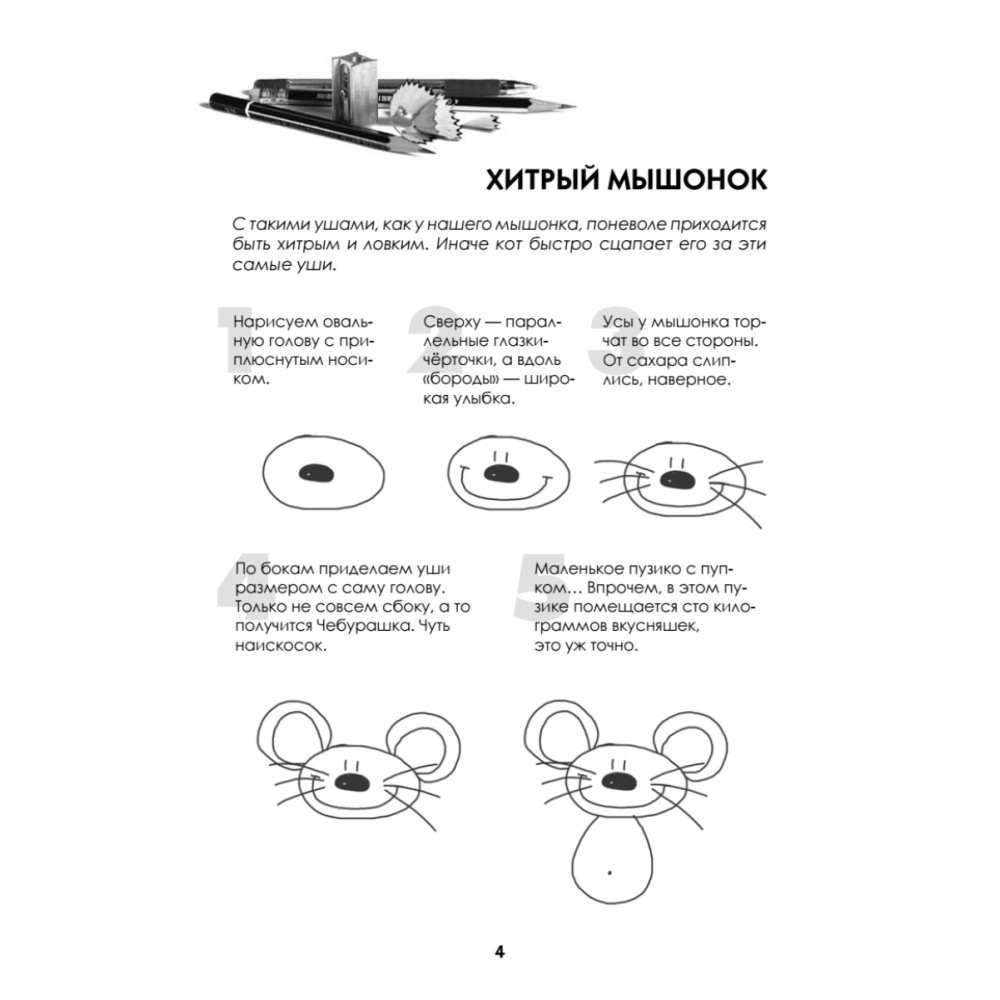 ХИТРЫЙ МЫШОНОК

С такими ушами, как у нашего мышонка, поневоле приходится быть хитрым и ловким. Иначе кот быстро сцапает его за эти самые уши.

1 Нарисуем овальную голову с приплюснутым носиком.

2 Сверху — параллельные глазки-чёрточки, а вдоль «бороды» — широкая улыбка.

3 Усы у мышонка торчат во все стороны. От сахара слиплись, наверное.

4 По бокам приделаем уши размером с саму голову. Только не совсем сбоку, а то получится Чебурашка. Чуть наискосок.

5 Маленькое пузико с пупком… Впрочем, в этом пузике помещается сто килограммов вкусняшек, это уж точно.

4